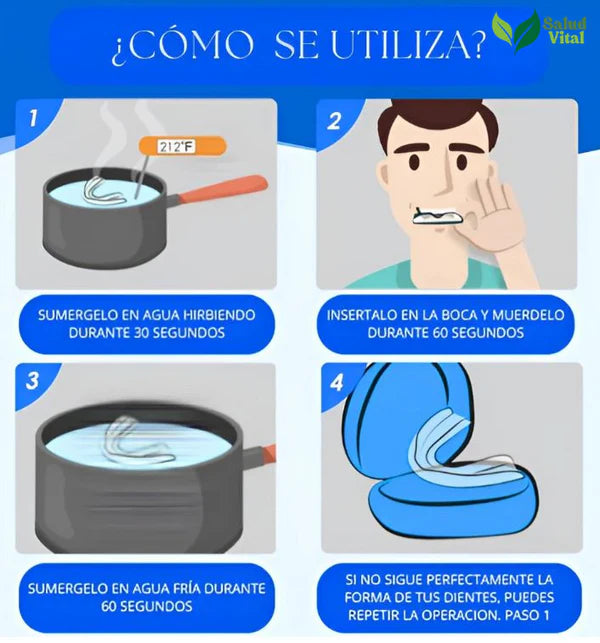 ¿CÓMO SE UTILIZA?

Salud Vital

1

212°F

SUMERGELO EN AGUA HIRBIENDO DURANTE 30 SEGUNDOS

2

INSERTALO EN LA BOCA Y MUERDELO DURANTE 60 SEGUNDOS

3

SUMERGELO EN AGUA FRÍA DURANTE 60 SEGUNDOS

4

SI NO SIGUE PERFECTAMENTE LA FORMA DE TUS DIENTES, PUEDES REPETIR LA OPERACION. PASO 1