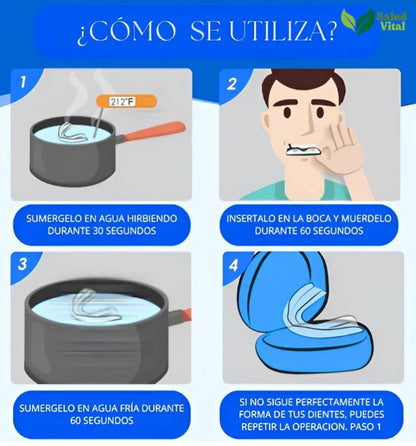 ¿CÓMO SE UTILIZA?

Salud Vital

1

212°F

SUMERGELO EN AGUA HIRBIENDO DURANTE 30 SEGUNDOS

2

INSERTALO EN LA BOCA Y MUERDELO DURANTE 60 SEGUNDOS

3

SUMERGELO EN AGUA FRÍA DURANTE 60 SEGUNDOS

4

SI NO SIGUE PERFECTAMENTE LA FORMA DE TUS DIENTES, PUEDES REPETIR LA OPERACION. PASO 1